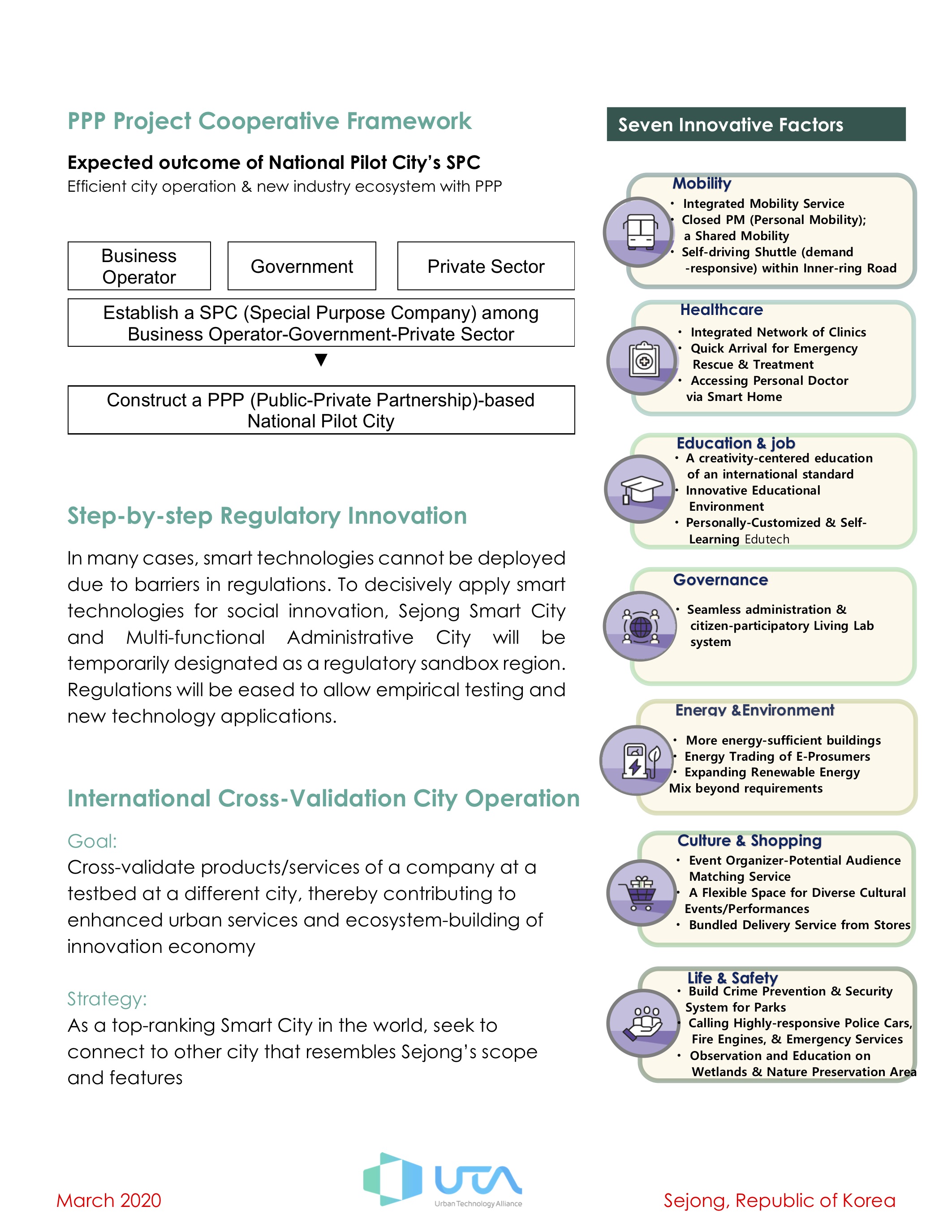 PPP Project Cooperative Framework

Expected outcome of National Pilot City's SPC
Efficient city operation & new industry ecosystem with PPP

Business Operator

Government

Private Sector

Establish a SPC (Special Purpose Company) among Business Operator-Government-Private Sector

▼

Construct a PPP (Public-Private Partnership)-based National Pilot City

Step-by-step Regulatory Innovation

In many cases, smart technologies cannot be deployed due to barriers in regulations. To decisively apply smart technologies for social innovation, Sejong Smart City and Multi-functional Administrative City will be temporarily designated as a regulatory sandbox region. Regulations will be eased to allow empirical testing and new technology applications.

International Cross-Validation City Operation

Goal:
Cross-validate products/services of a company at a testbed at a different city, thereby contributing to enhanced urban services and ecosystem-building of innovation economy

Strategy:
As a top-ranking Smart City in the world, seek to connect to other city that resembles Sejong's scope and features

Seven Innovative Factors

Mobility
• Integrated Mobility Service
• Closed PM (Personal Mobility); a Shared Mobility
• Self-driving Shuttle (demand -responsive) within Inner-ring Road

Healthcare
• Integrated Network of Clinics
• Quick Arrival for Emergency Rescue & Treatment
• Accessing Personal Doctor via Smart Home

Education & job
• A creativity-centered education of an international standard
• Innovative Educational Environment
• Personally-Customized & Self-Learning Edutech

Governance
• Seamless administration & citizen-participatory Living Lab system

Energy &Environment
• More energy-sufficient buildings
• Energy Trading of E-Prosumers
• Expanding Renewable Energy Mix beyond requirements

Culture & Shopping
• Event Organizer-Potential Audience Matching Service
• A Flexible Space for Diverse Cultural Events/Performances
• Bundled Delivery Service from Stores

Life & Safety
• Build Crime Prevention & Security System for Parks
• Calling Highly-responsive Police Cars, Fire Engines, & Emergency Services
• Observation and Education on Wetlands & Nature Preservation Area

March 2020

UTA
Urban Technology Alliance

Sejong, Republic of Korea